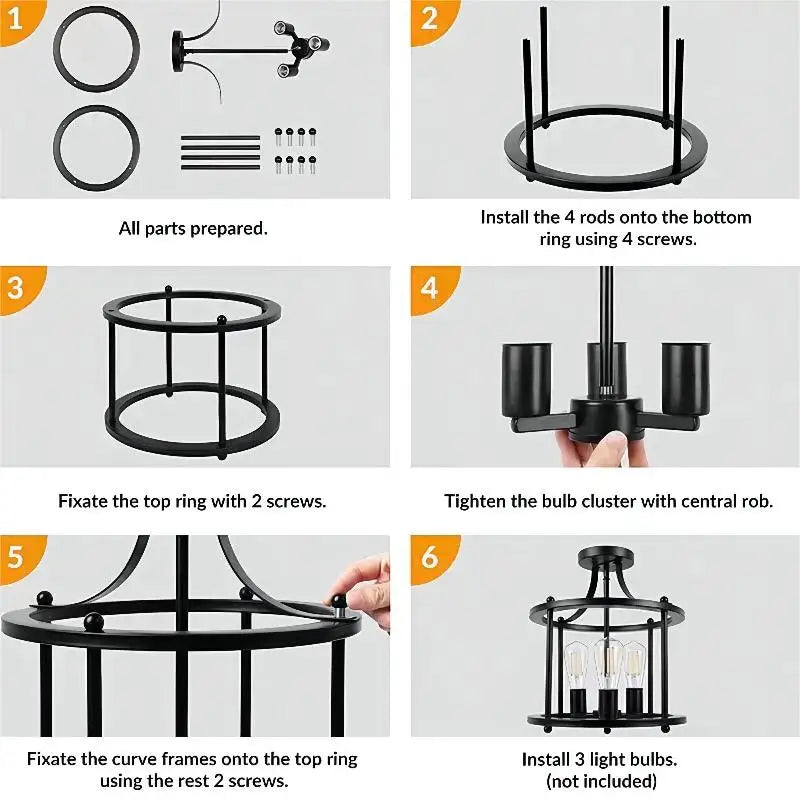 1

All parts prepared.

2

Install the 4 rods onto the bottom ring using 4 screws.

3

Fixate the top ring with 2 screws.

4

Tighten the bulb cluster with central rob.

5

Fixate the curve frames onto the top ring using the rest 2 screws.

6

Install 3 light bulbs. (not included)