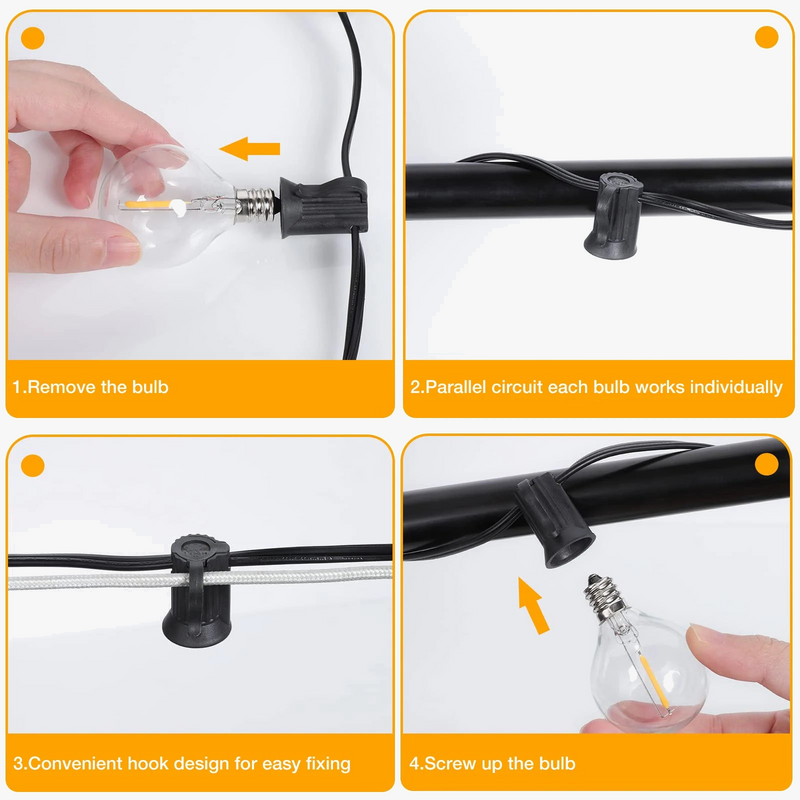 1.Remove the bulb

2.Parallel circuit each bulb works individually

3.Convenient hook design for easy fixing

4.Screw up the bulb