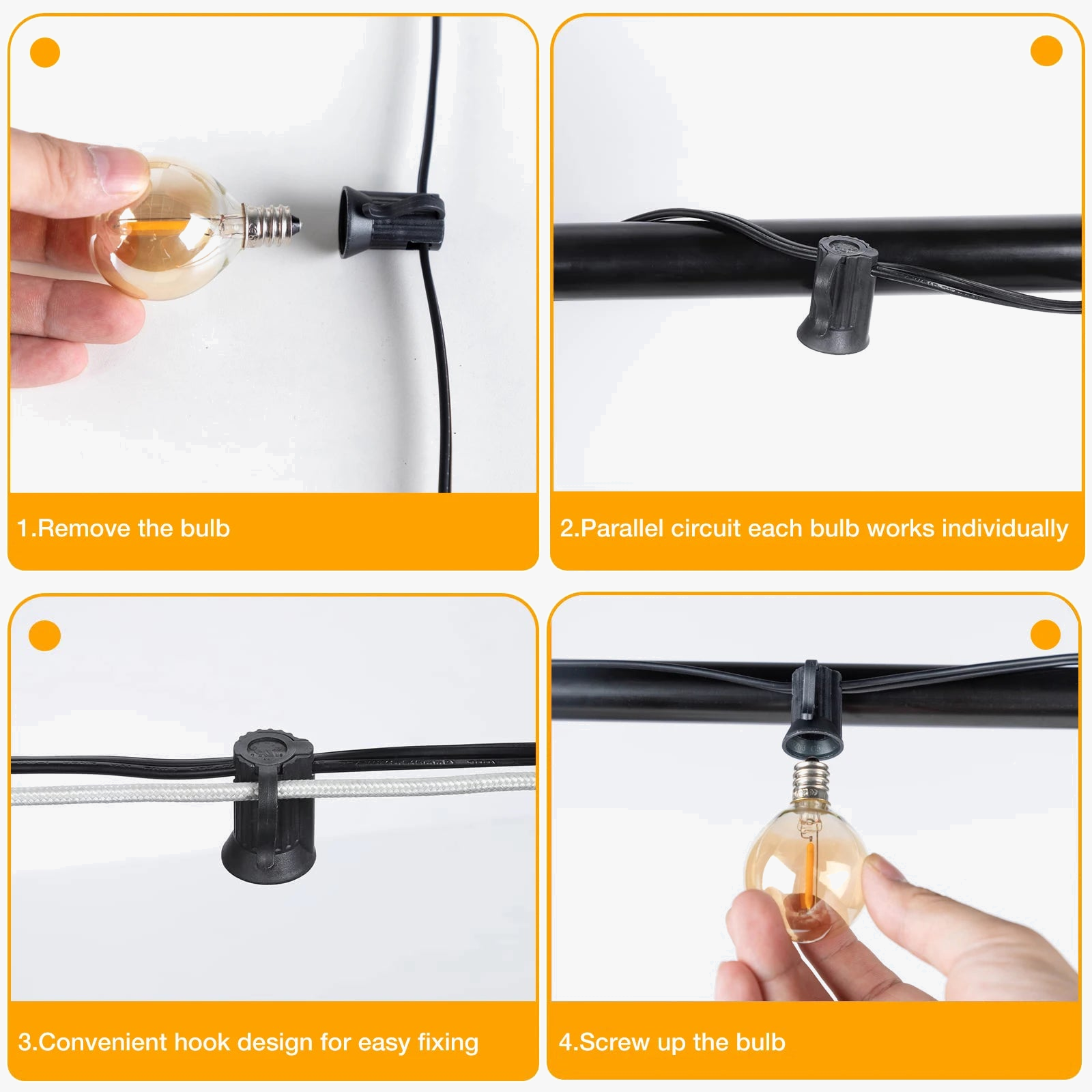 1.Remove the bulb

2.Parallel circuit each bulb works individually

3.Convenient hook design for easy fixing

4.Screw up the bulb