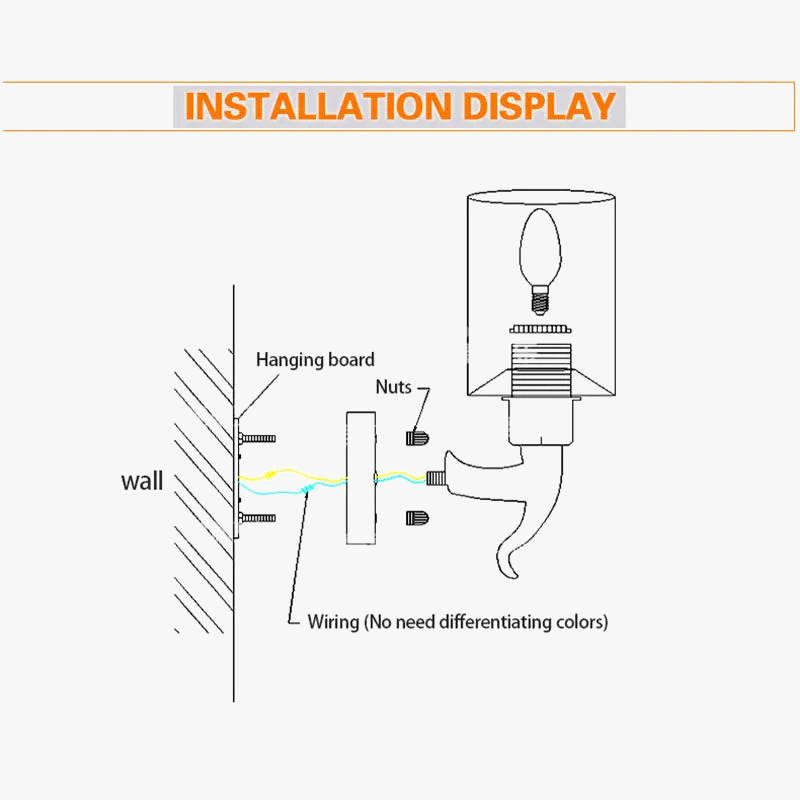 INSTALLATION DISPLAY

Hanging board

Nuts

wall

Wiring (No need differentiating colors)