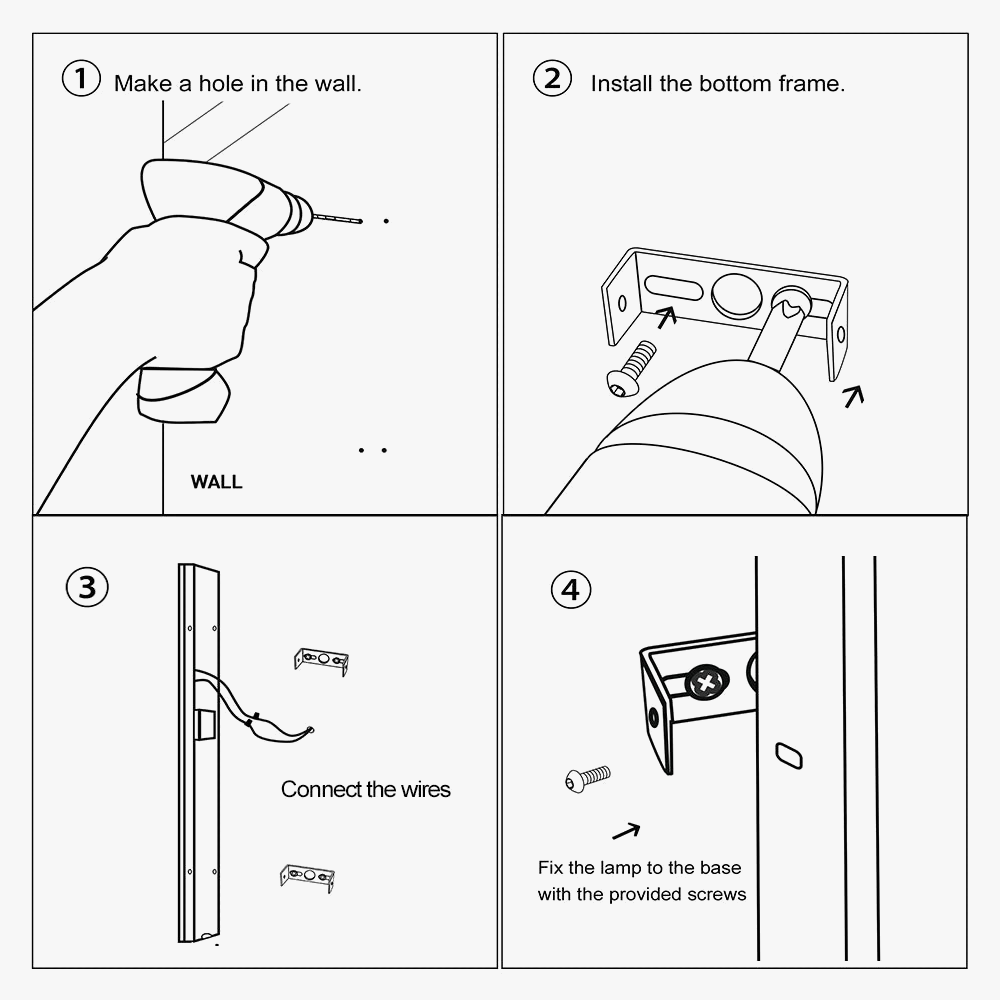 ① Make a hole in the wall.

WALL

② Install the bottom frame.

③

Connect the wires

④

Fix the lamp to the base with the provided screws