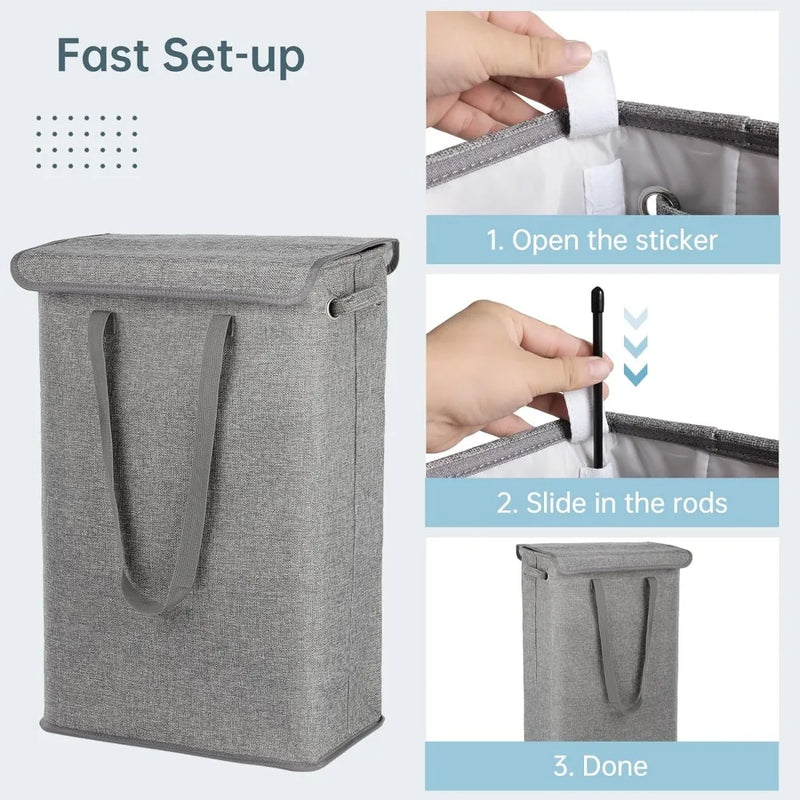 Fast Set-up

1. Open the sticker

2. Slide in the rods

3. Done