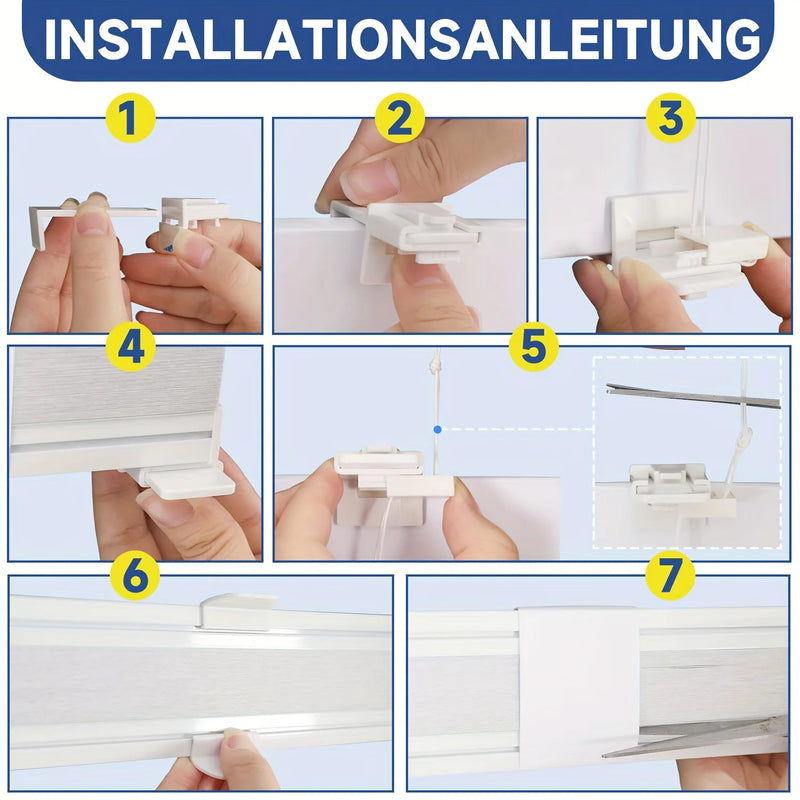 INSTALLATIONSANLEITUNG

1

2

3

4

5

6

7