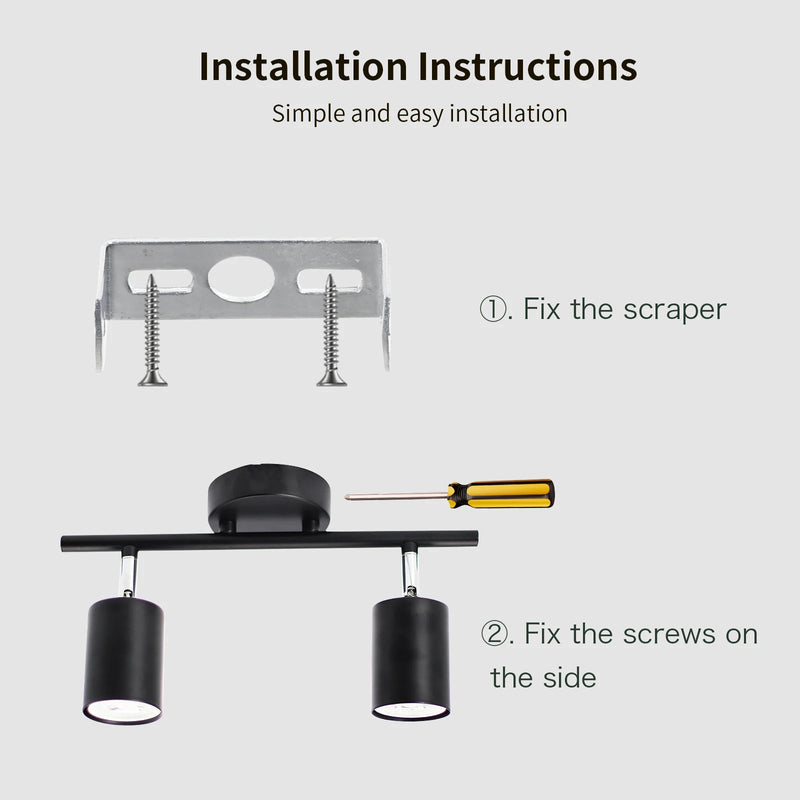 Installation Instructions

Simple and easy installation

①. Fix the scraper

②. Fix the screws on the side