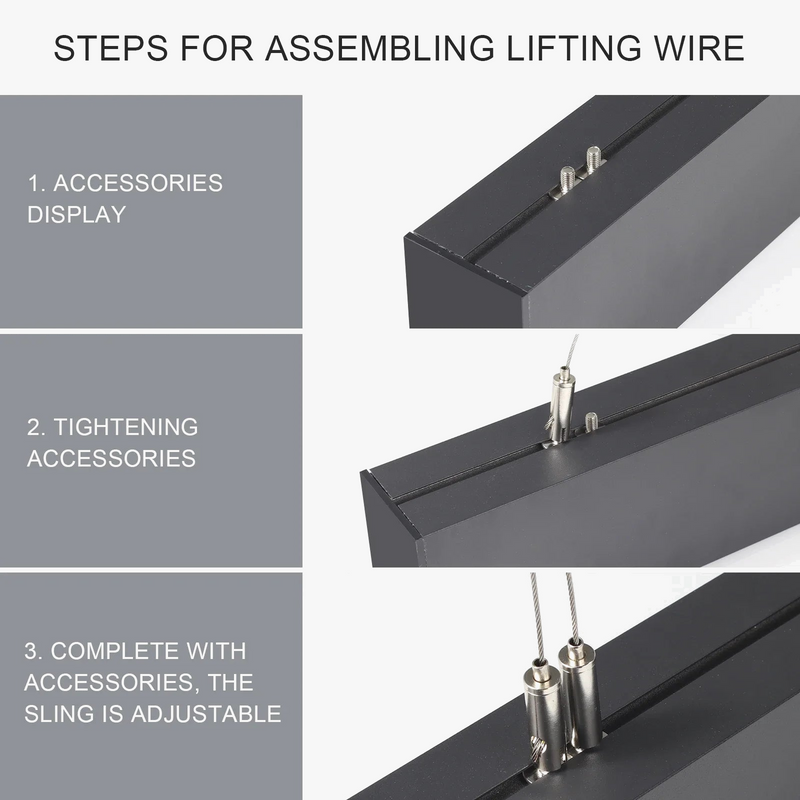 STEPS FOR ASSEMBLING LIFTING WIRE

1. ACCESSORIES DISPLAY

2. TIGHTENING ACCESSORIES

3. COMPLETE WITH ACCESSORIES, THE SLING IS ADJUSTABLE