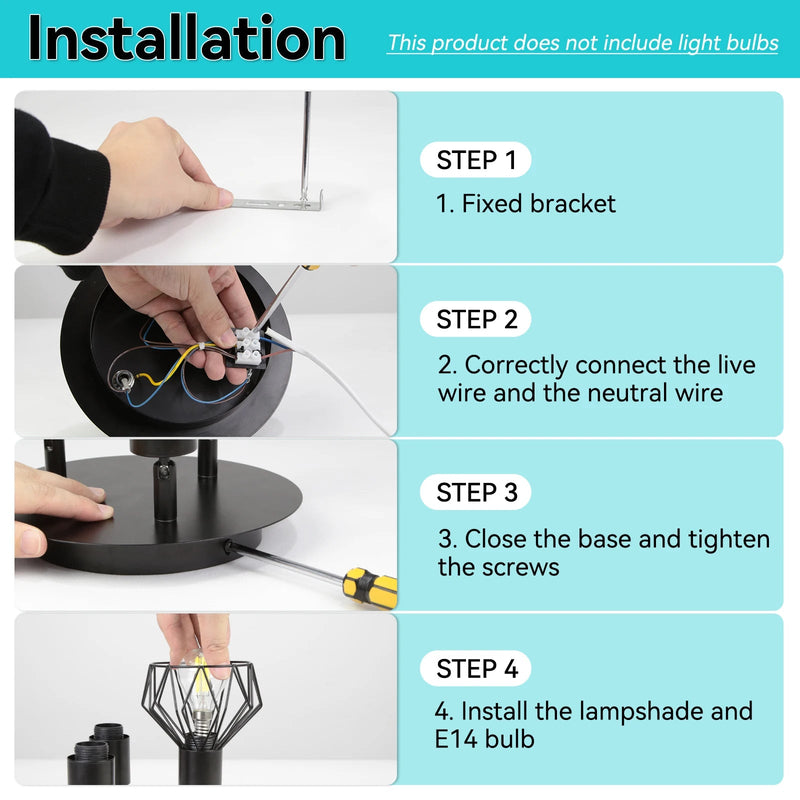 Installation

This product does not include light bulbs

STEP 1

1. Fixed bracket

STEP 2

2. Correctly connect the live wire and the neutral wire

STEP 3

3. Close the base and tighten the screws

STEP 4

4. Install the lampshade and E14 bulb