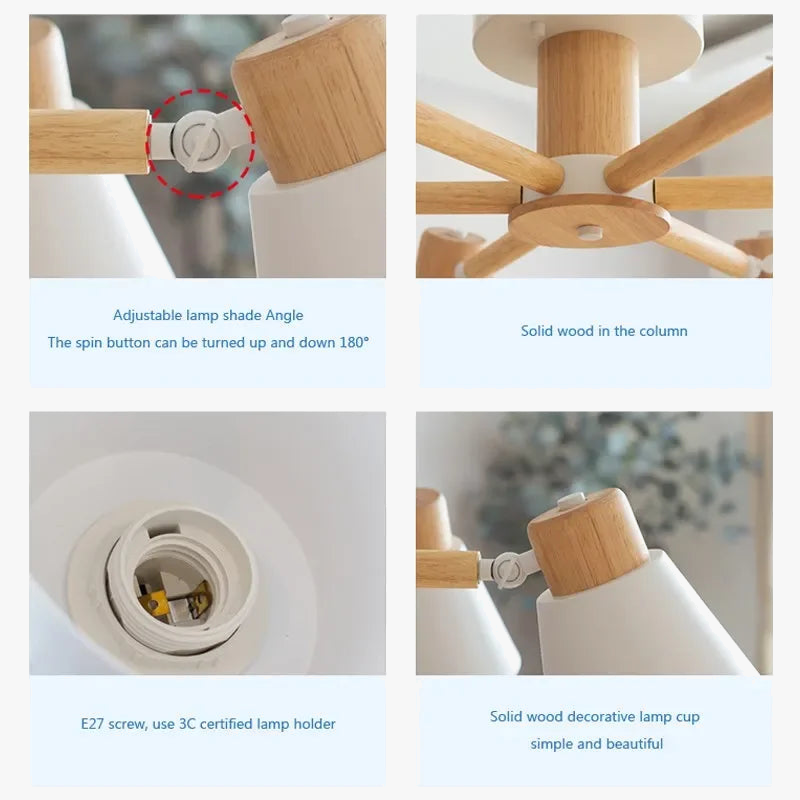 Adjustable lamp shade Angle
The spin button can be turned up and down 180°

Solid wood in the column

E27 screw, use 3C certified lamp holder

Solid wood decorative lamp cup
simple and beautiful