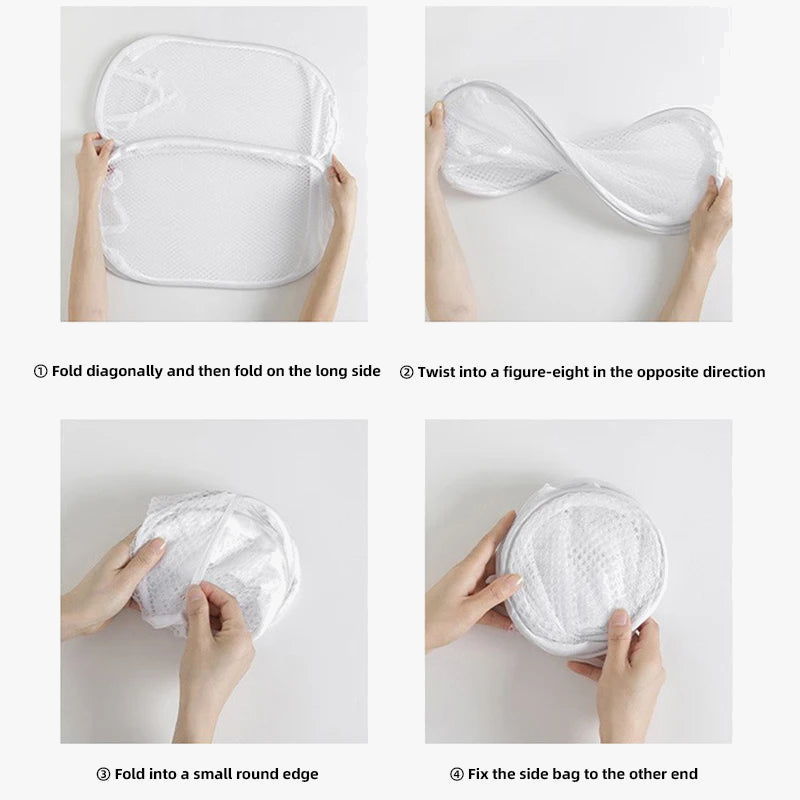 ① Fold diagonally and then fold on the long side

② Twist into a figure-eight in the opposite direction

③ Fold into a small round edge

④ Fix the side bag to the other end