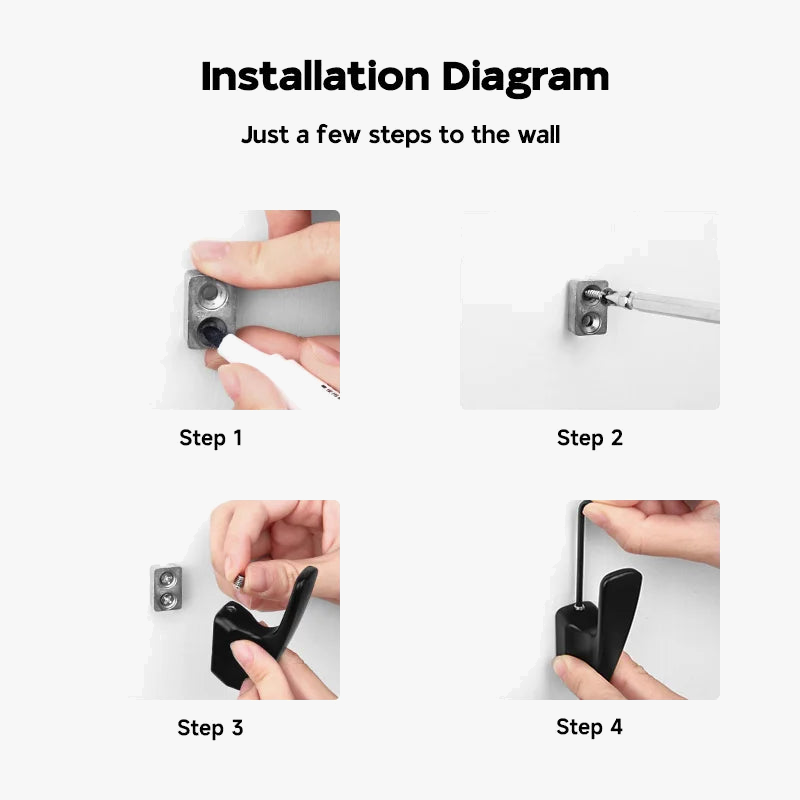 Installation Diagram

Just a few steps to the wall

Step 1

Step 2

Step 3

Step 4