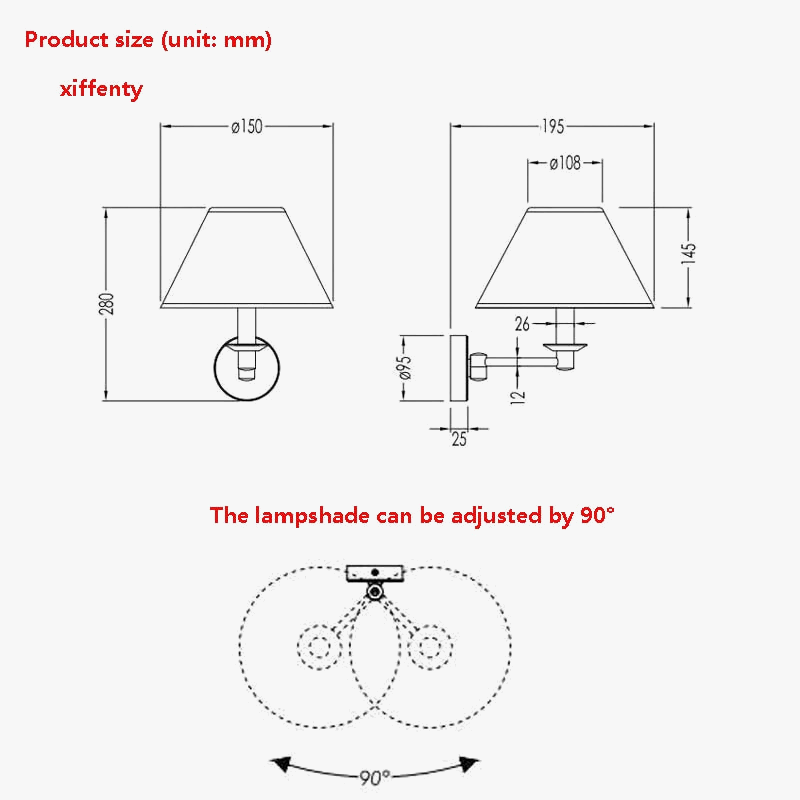 Product size (unit: mm)

xiffenty

ø150

280

195

ø108

145

26

ø95

12

25

The lampshade can be adjusted by 90°

90°