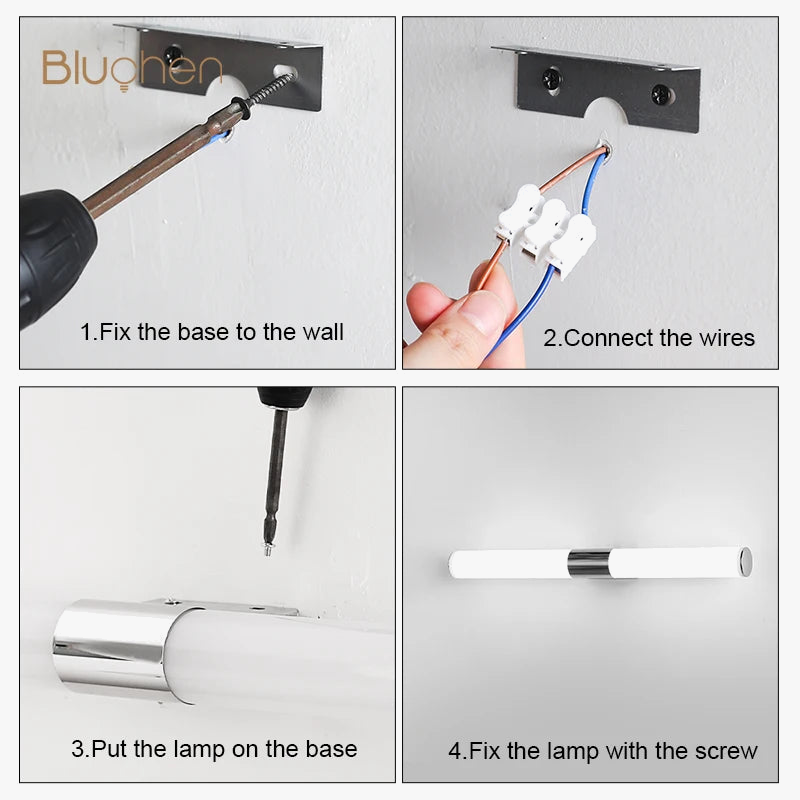 Blughen

1.Fix the base to the wall

2.Connect the wires

3.Put the lamp on the base

4.Fix the lamp with the screw