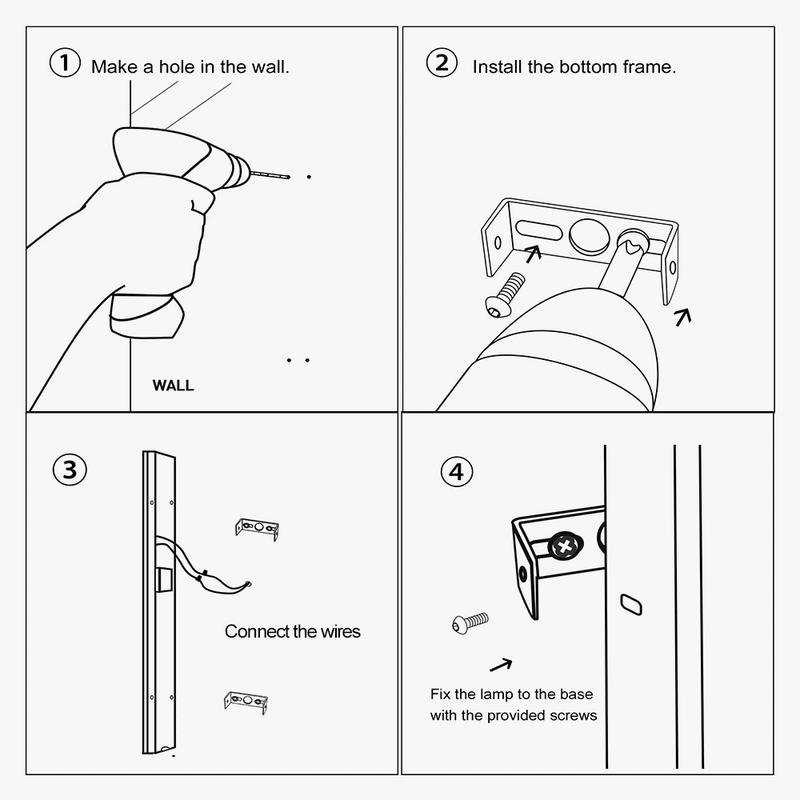 ① Make a hole in the wall.

WALL

② Install the bottom frame.

③

Connect the wires

④

Fix the lamp to the base with the provided screws