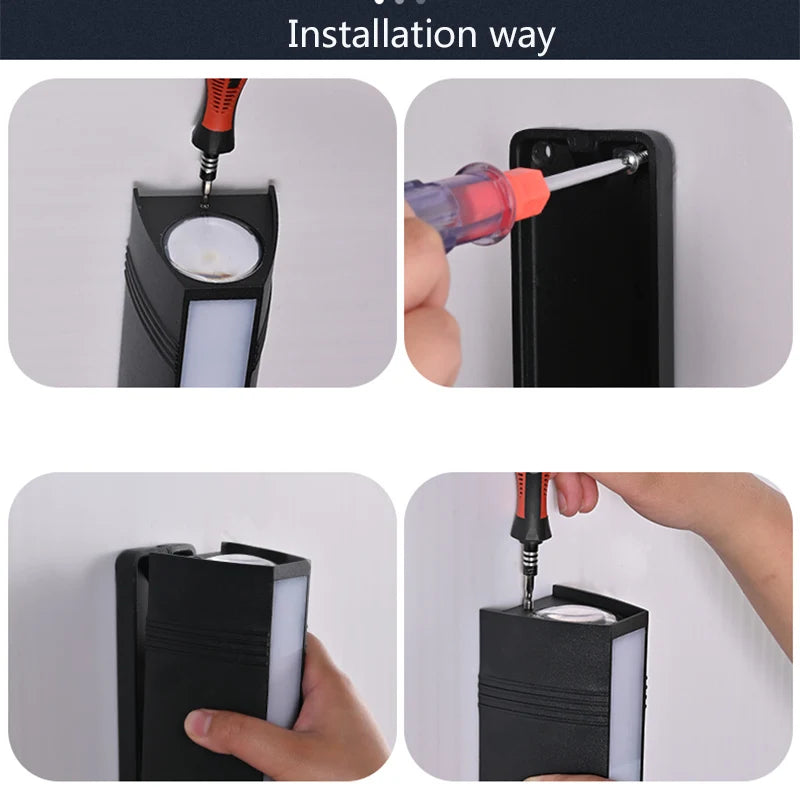 Installation way