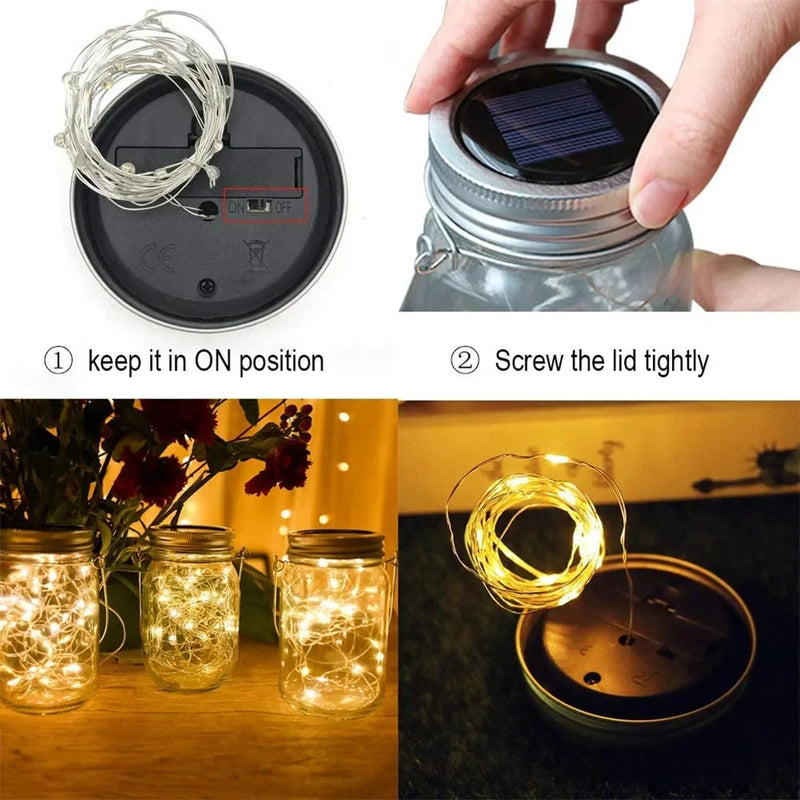 ON OFF

CE

① keep it in ON position

② Screw the lid tightly