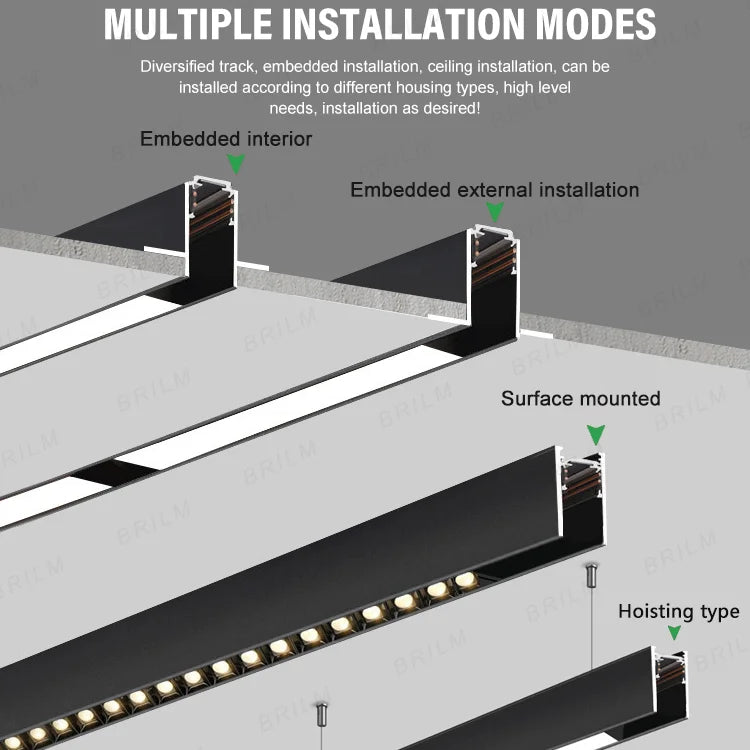 MULTIPLE INSTALLATION MODES

Diversified track, embedded installation, ceiling installation, can be installed according to different housing types, high level needs, installation as desired!

Embedded interior

Embedded external installation

Surface mounted

Hoisting type

BRILM